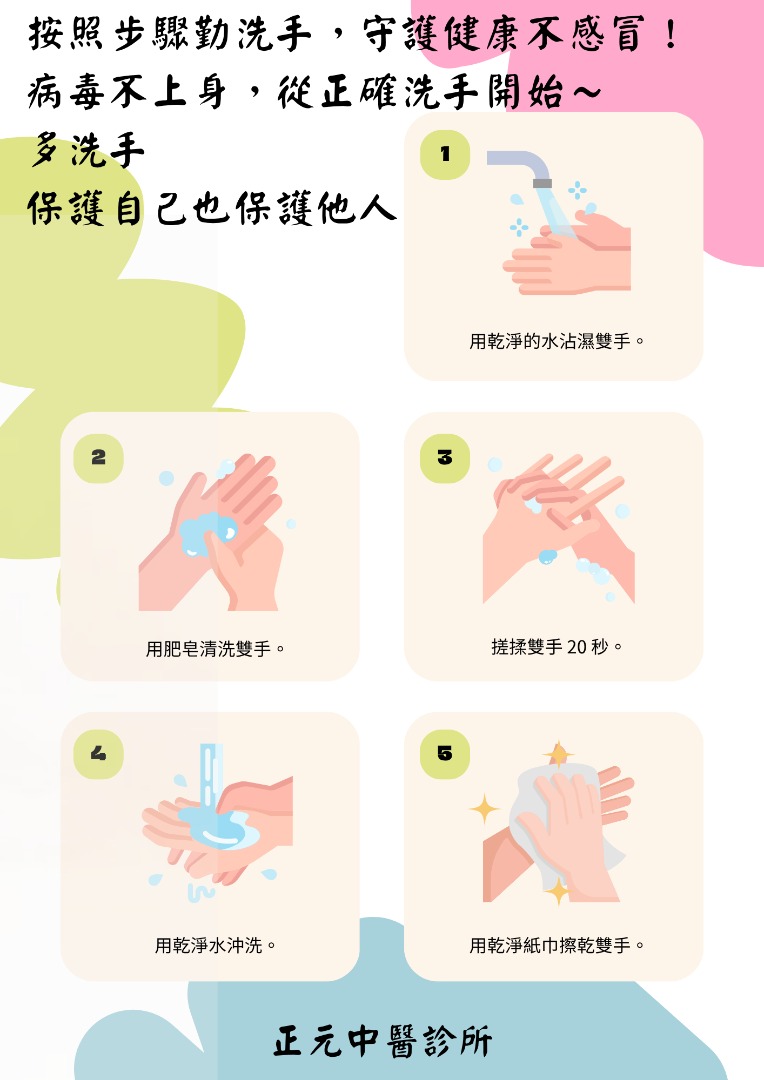 按照步驟勤洗手，守護健康不感冒！
病毒不上身，從正確洗手開始～
多洗手
保護自己也保護他人

1
用乾淨的水沾濕雙手。

2
用肥皂清洗雙手。

3
搓揉雙手 20 秒。

4
用乾淨水沖洗。

5
用乾淨紙巾擦乾雙手。

正元中醫診所